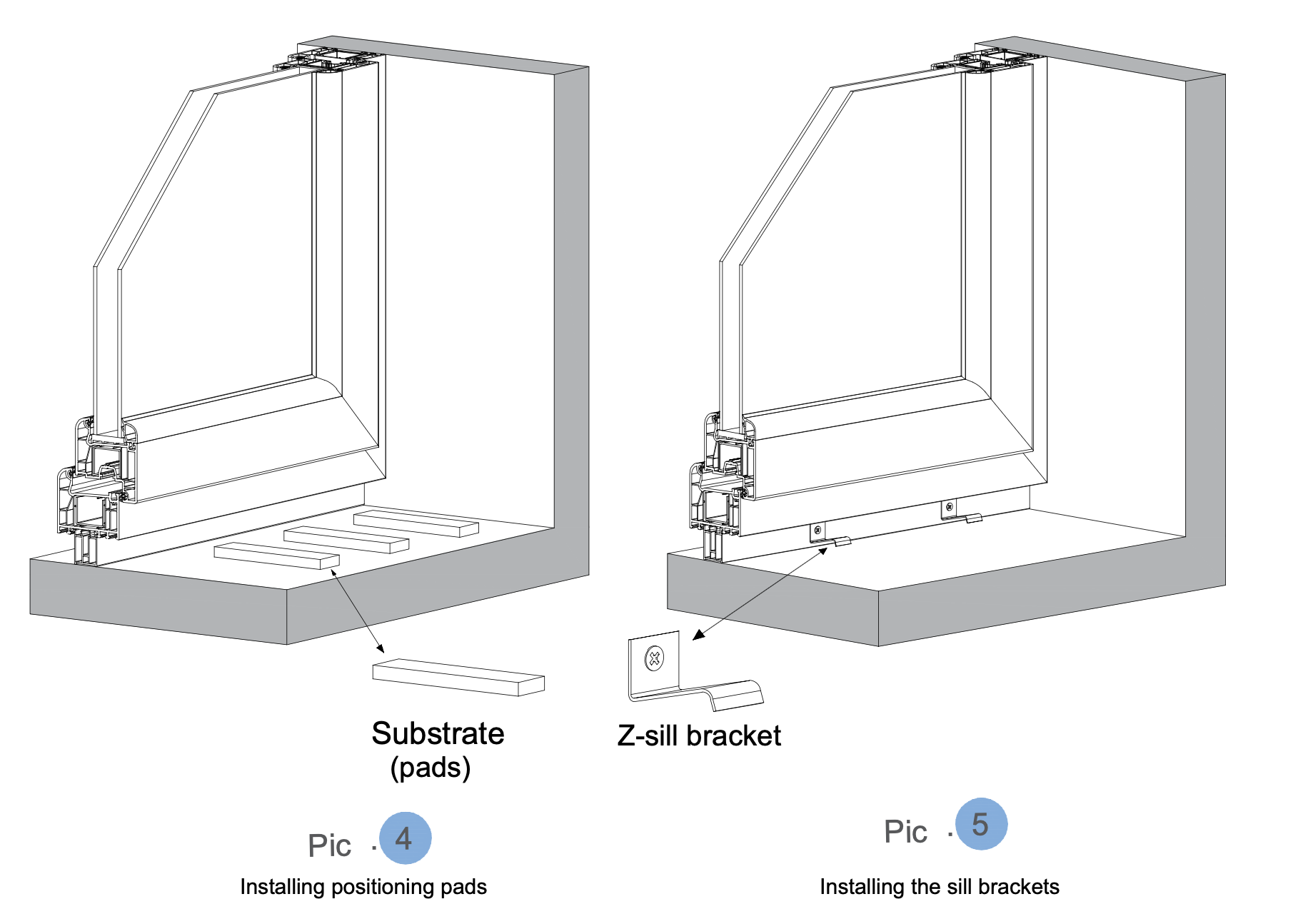 Substrate
(pads)

Z-sill bracket

Pic . 4

Installing positioning pads

Pic . 5

Installing the sill brackets