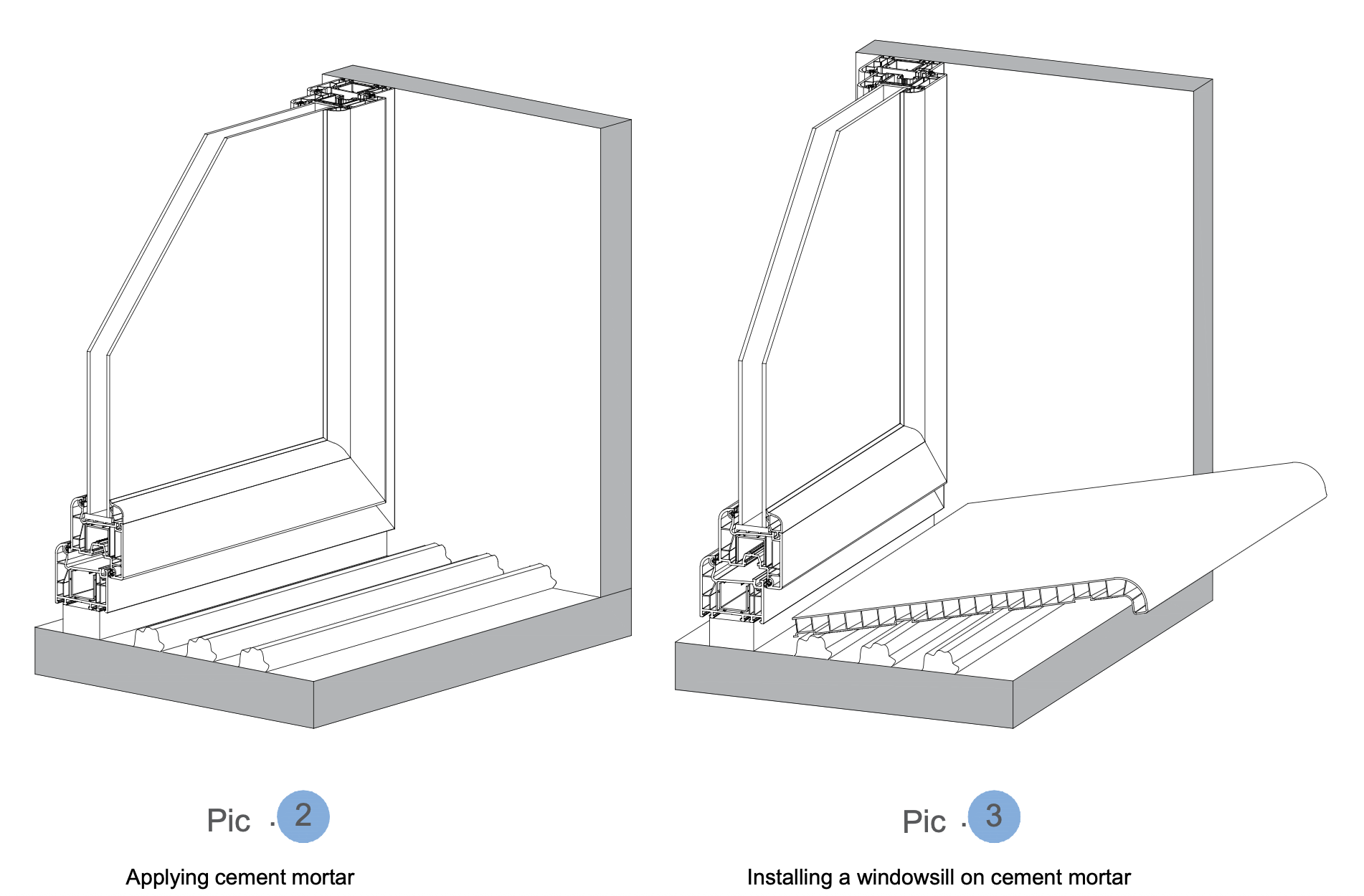 Pic . 2

Applying cement mortar

Pic . 3

Installing a windowsill on cement mortar