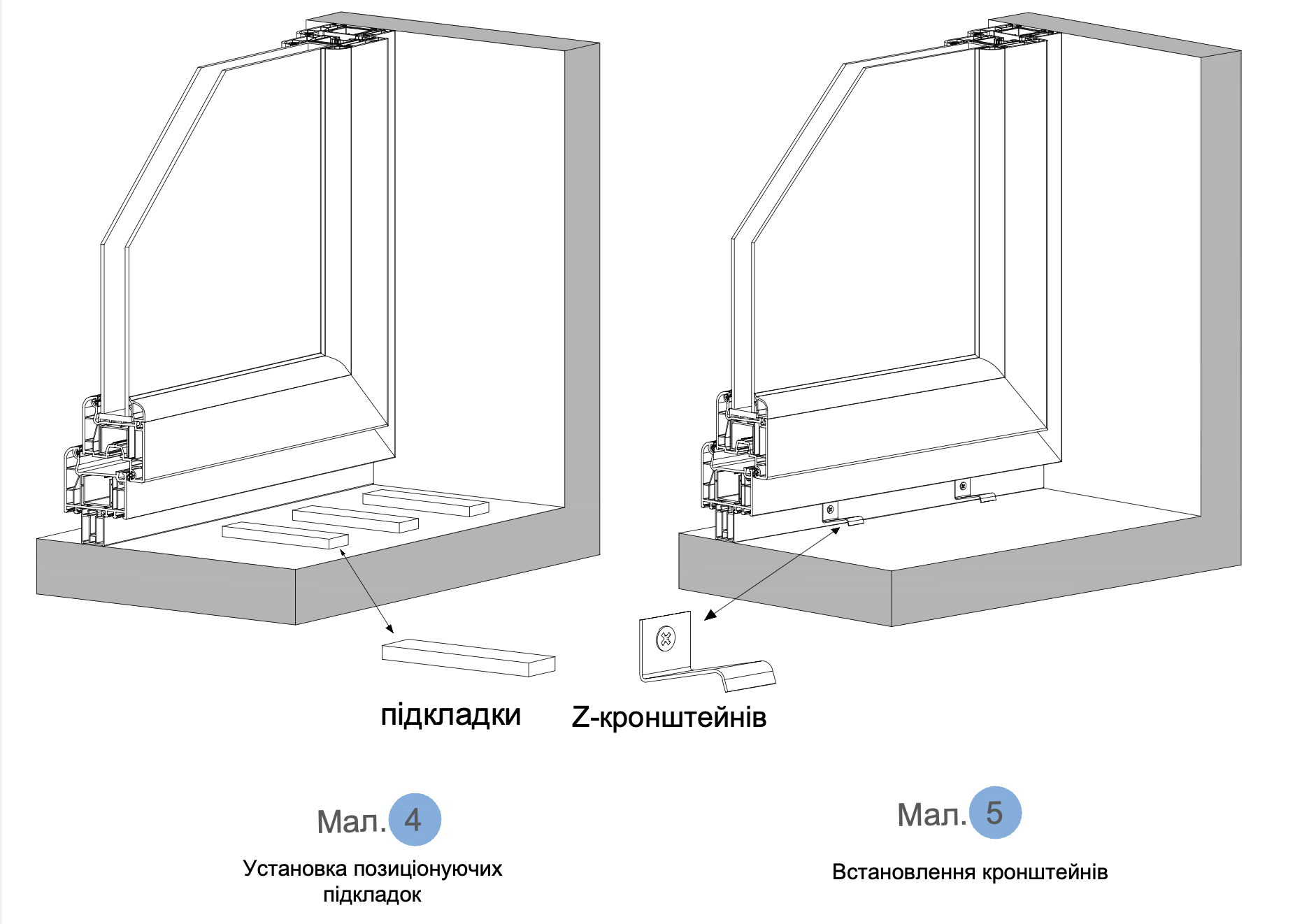 підкладки

Z-кронштейнів

Мал. 4

Установка позиціонуючих підкладок

Мал. 5

Встановлення кронштейнів